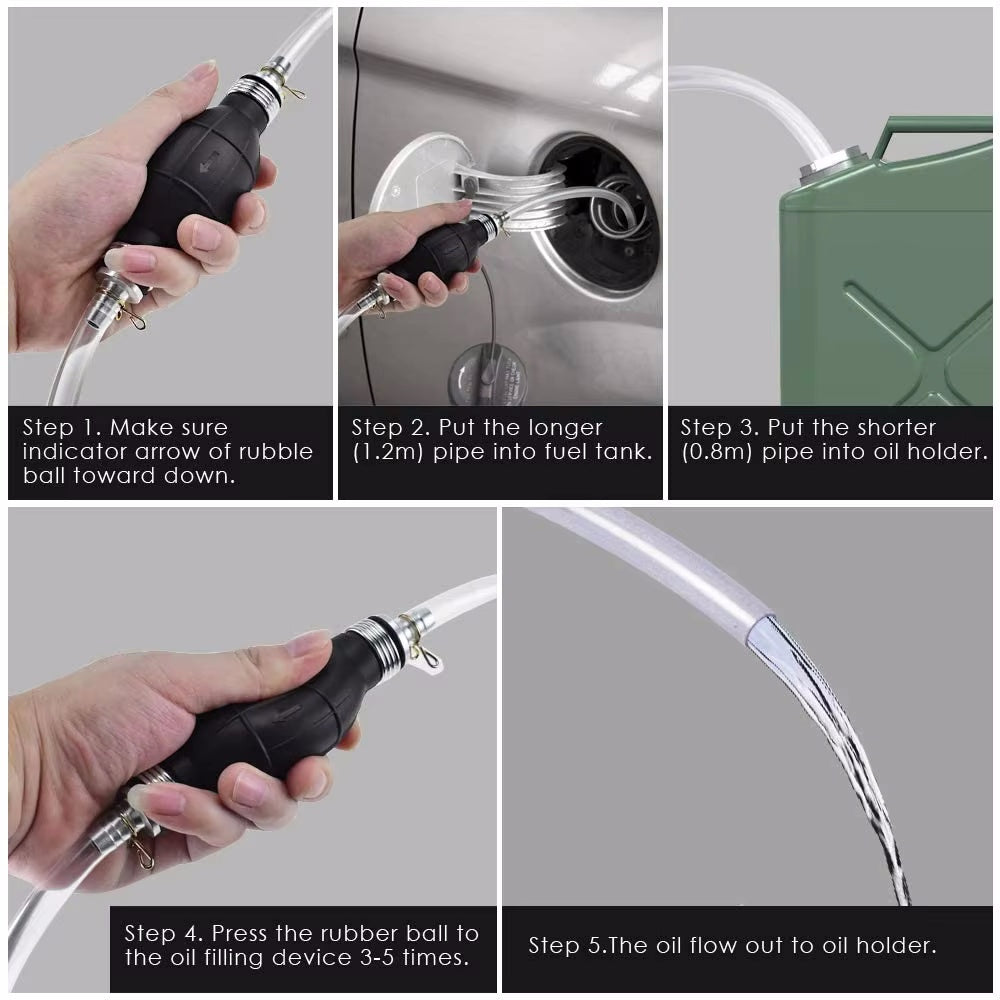 Step 1. Make sure indicator arrow of rubble ball toward down.

Step 2. Put the longer (1.2m) pipe into fuel tank.

Step 3. Put the shorter (0.8m) pipe into oil holder.

Step 4. Press the rubber ball to the oil filling device 3-5 times.

Step 5.The oil flow out to oil holder.