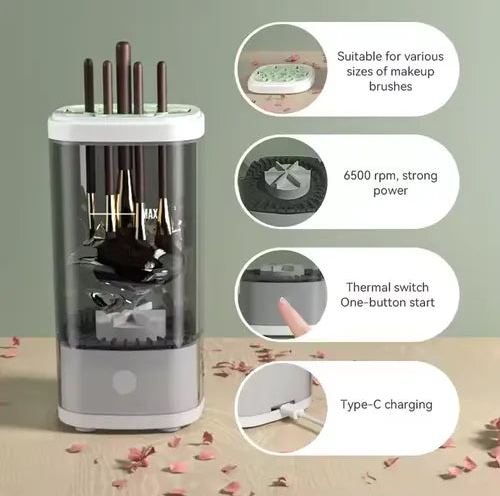 MAX

Suitable for various sizes of makeup brushes

6500 rpm, strong power

Thermal switch
One-button start

Type-C charging