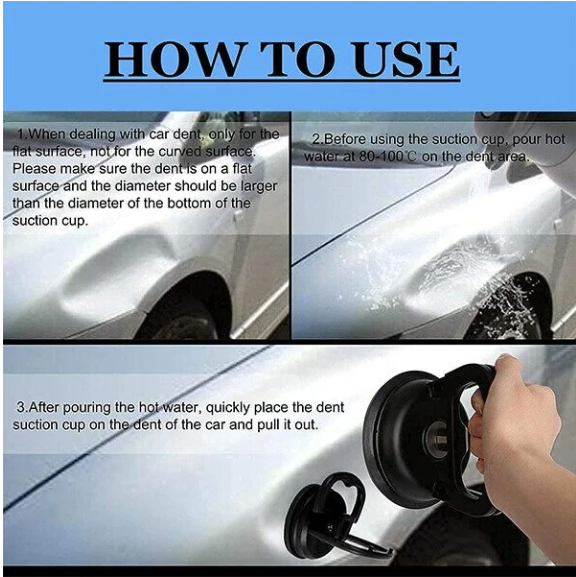 HOW TO USE

1.When dealing with car dent, only for the flat surface, not for the curved surface. Please make sure the dent is on a flat surface and the diameter should be larger than the diameter of the bottom of the suction cup.

2.Before using the suction cup, pour hot water at 80-100℃ on the dent area.

3.After pouring the hot water, quickly place the dent suction cup on the dent of the car and pull it out.