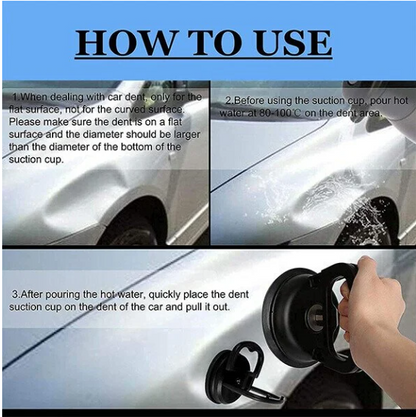 HOW TO USE

1.When dealing with car dent, only for the flat surface, not for the curved surface. Please make sure the dent is on a flat surface and the diameter should be larger than the diameter of the bottom of the suction cup.

2.Before using the suction cup, pour hot water at 80-100℃ on the dent area.

3.After pouring the hot water, quickly place the dent suction cup on the dent of the car and pull it out.