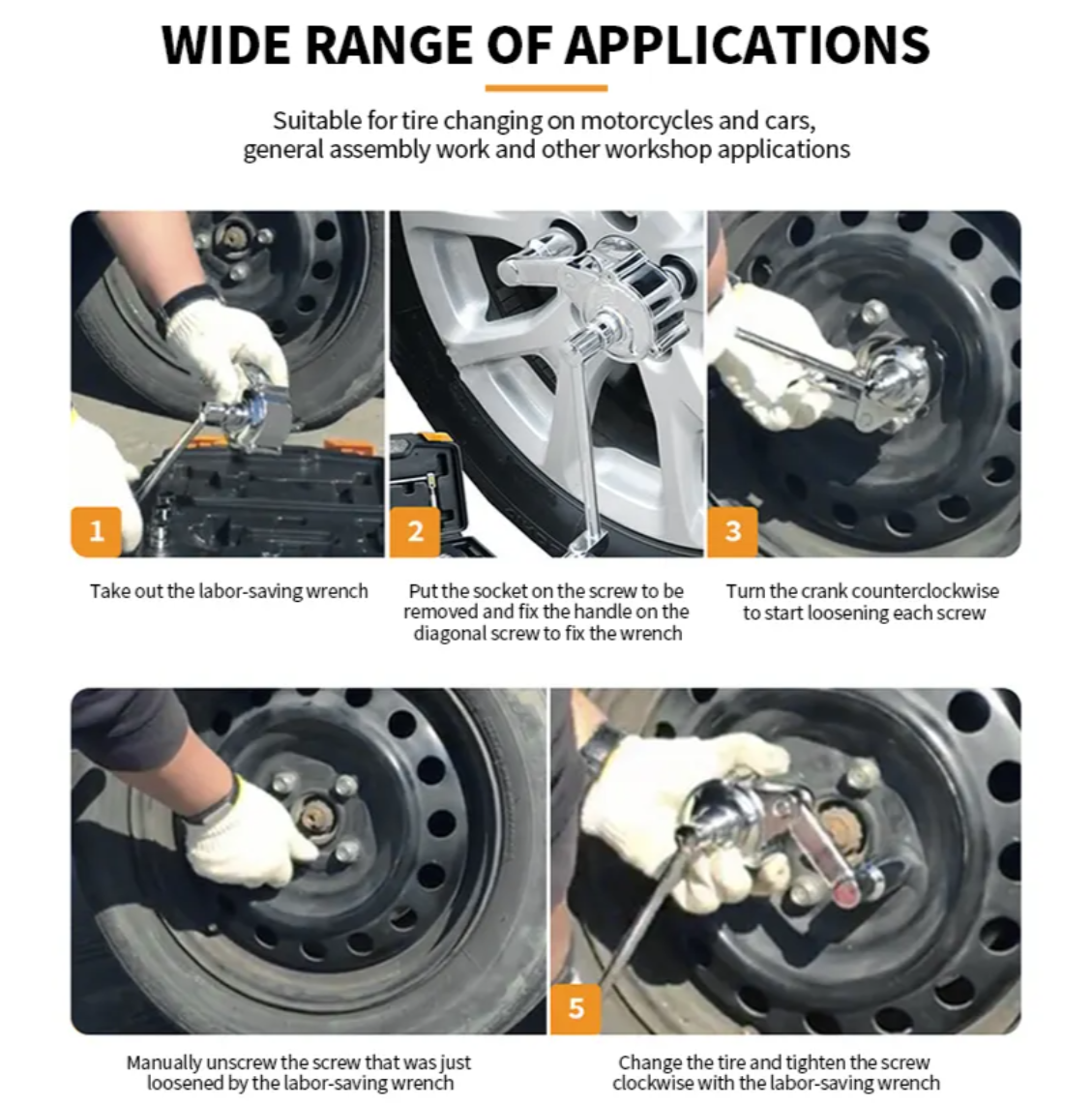 WIDE RANGE OF APPLICATIONS

Suitable for tire changing on motorcycles and cars, general assembly work and other workshop applications

1

Take out the labor-saving wrench

2

Put the socket on the screw to be removed and fix the handle on the diagonal screw to fix the wrench

3

Turn the crank counterclockwise to start loosening each screw

Manually unscrew the screw that was just loosened by the labor-saving wrench

5

Change the tire and tighten the screw clockwise with the labor-saving wrench