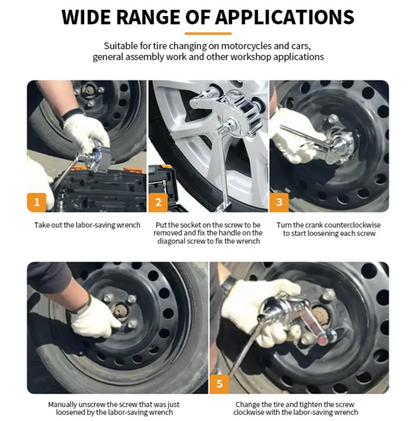 WIDE RANGE OF APPLICATIONS

Suitable for tire changing on motorcycles and cars, general assembly work and other workshop applications

1

Take out the labor-saving wrench

2

Put the socket on the screw to be removed and fix the handle on the diagonal screw to fix the wrench

3

Turn the crank counterclockwise to start loosening each screw

Manually unscrew the screw that was just loosened by the labor-saving wrench

5

Change the tire and tighten the screw clockwise with the labor-saving wrench