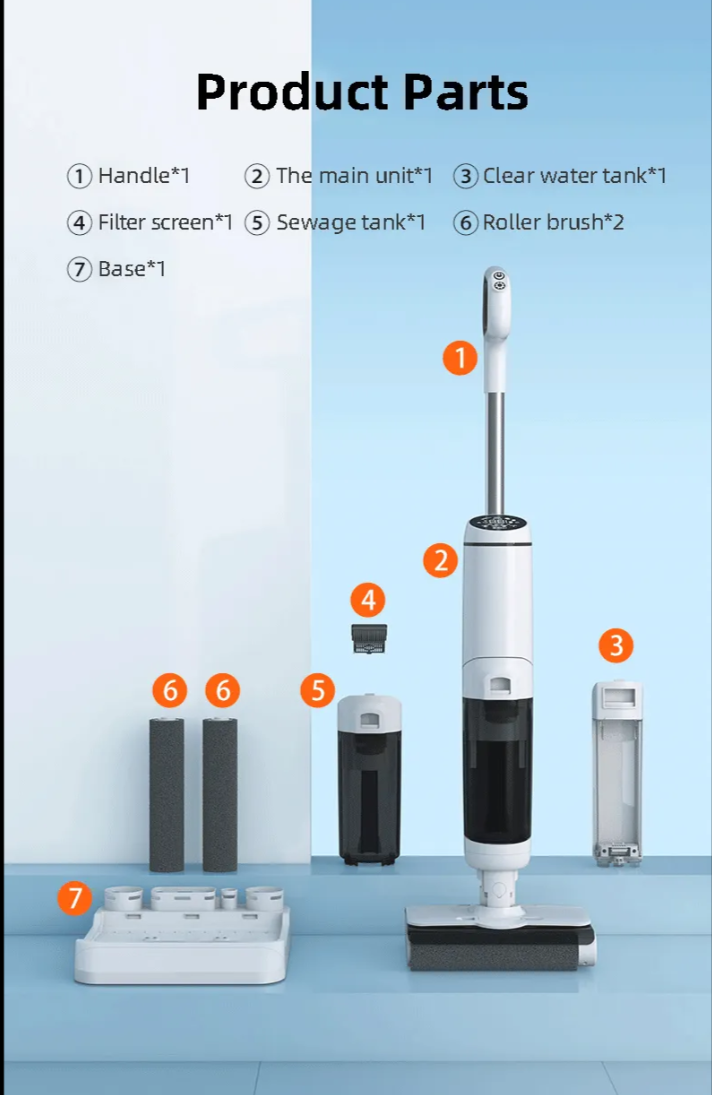 Product Parts

① Handle*1 ② The main unit*1 ③ Clear water tank*1

④ Filter screen*1 ⑤ Sewage tank*1 ⑥ Roller brush*2

⑦ Base*1

1

2

4

3

6 6

5

7