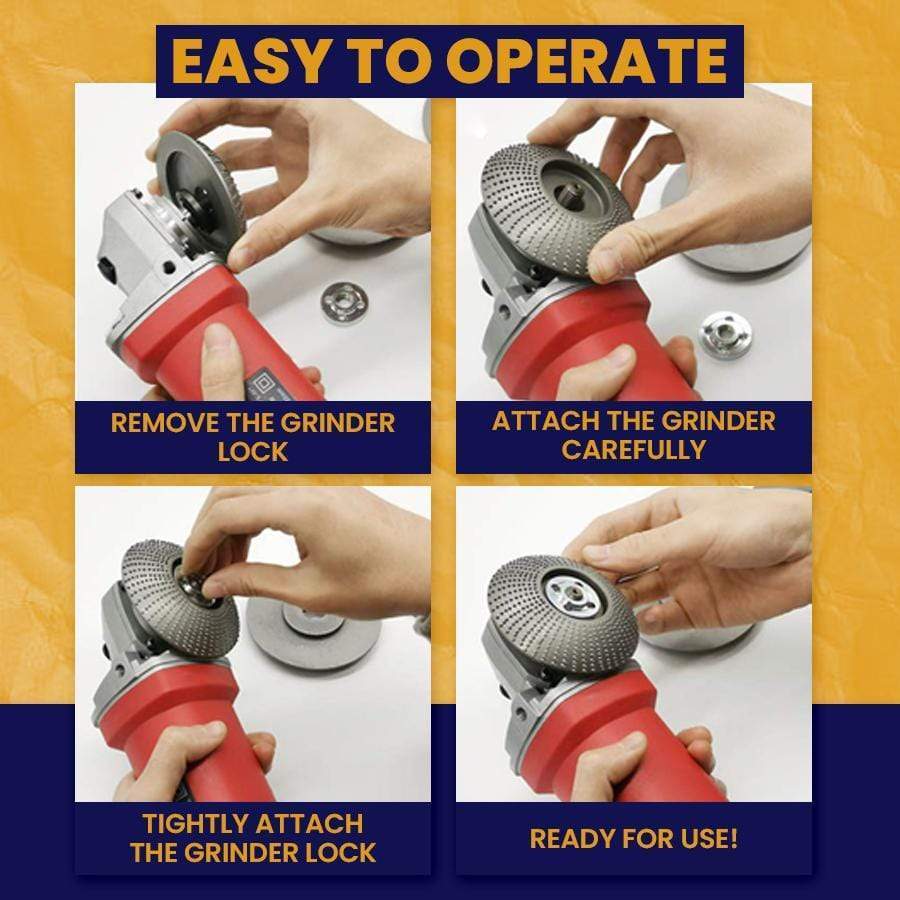 EASY TO OPERATE

REMOVE THE GRINDER LOCK

ATTACH THE GRINDER CAREFULLY

TIGHTLY ATTACH THE GRINDER LOCK

READY FOR USE!